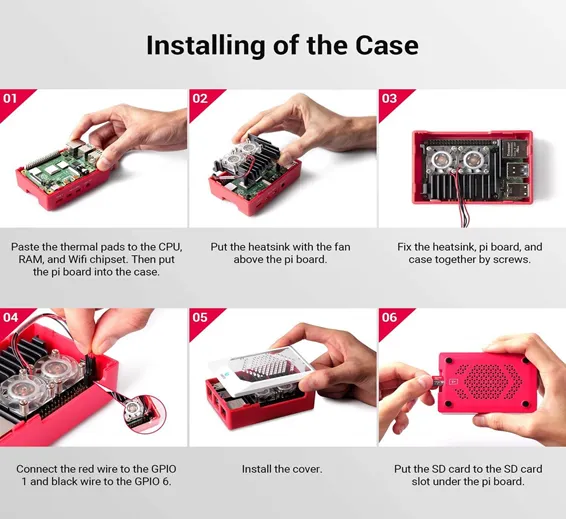 Installing of the Case

01

Paste the thermal pads to the CPU, RAM, and Wifi chipset. Then put the pi board into the case.

02

Put the heatsink with the fan above the pi board.

03

Fix the heatsink, pi board, and case together by screws.

04

Connect the red wire to the GPIO 1 and black wire to the GPIO 6.

05

Install the cover.

06

Put the SD card to the SD card slot under the pi board.