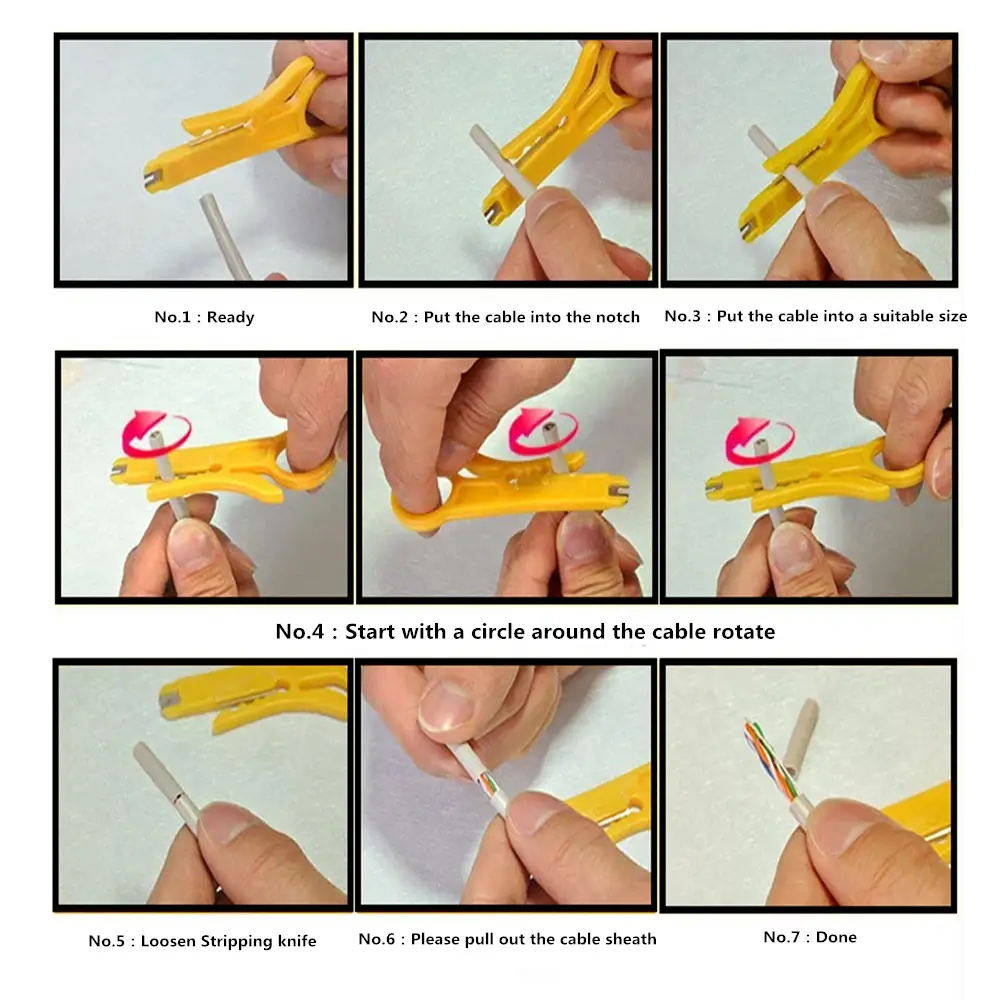 No.1 : Ready

No.2 : Put the cable into the notch

No.3 : Put the cable into a suitable size

No.4 : Start with a circle around the cable rotate

No.5 : Loosen Stripping knife

No.6 : Please pull out the cable sheath

No.7 : Done